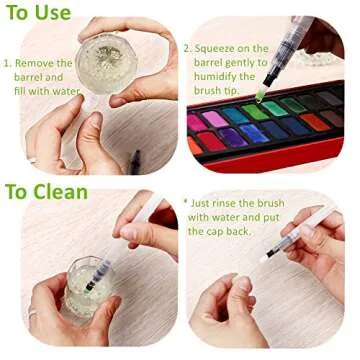 To Use

1. Remove the barrel and fill with water.

2. Squeeze on the barrel gently to humidify the brush tip.

To Clean

* Just rinse the brush with water and put the cap back.