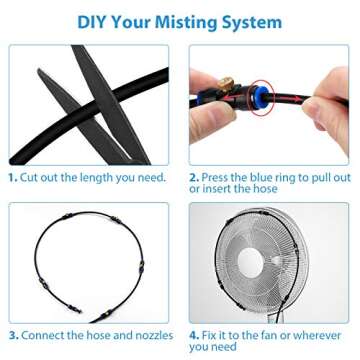 DIY Your Misting System

1. Cut out the length you need.

2. Press the blue ring to pull out or insert the hose

3. Connect the hose and nozzles

4. Fix it to the fan or wherever you need