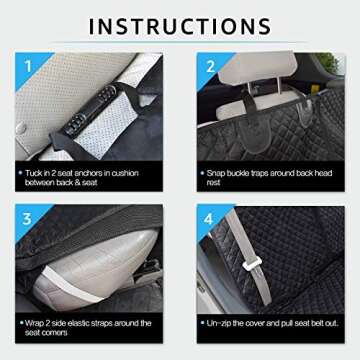 INSTRUCTIONS

1

• Tuck in 2 seat anchors in cushion between back & seat

2

• Snap buckle traps around back head rest

3

• Wrap 2 side elastic straps around the seat corners

4

• Un-zip the cover and pull seat belt out.