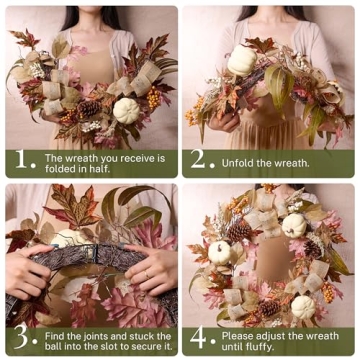 1. The wreath you receive is folded in half.

2. Unfold the wreath.

3. Find the joints and stuck the ball into the slot to secure it.

4. Please adjust the wreath until fluffy.