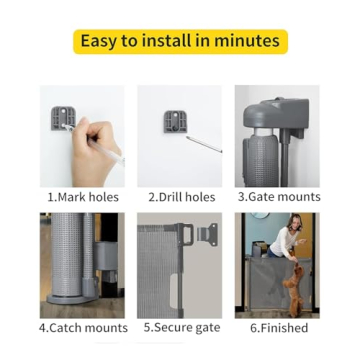 Easy to install in minutes

1.Mark holes

2.Drill holes

3.Gate mounts

4.Catch mounts

5.Secure gate

6.Finished