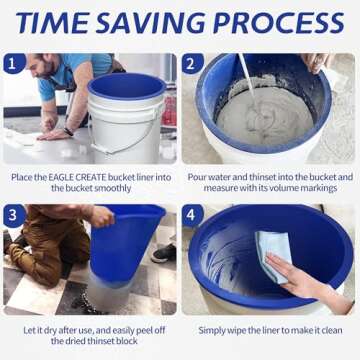 TIME SAVING PROCESS

1

Place the EAGLE CREATE bucket liner into the bucket smoothly

2

Pour water and thinset into the bucket and measure with its volume markings

3

Let it dry after use, and easily peel off the dried thinset block

4

Simply wipe the liner to make it clean