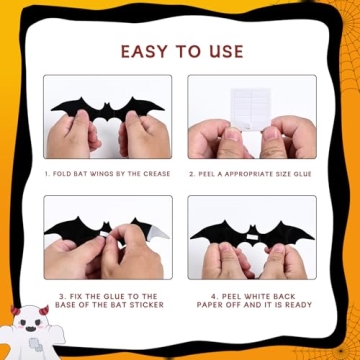 EASY TO USE

1. FOLD BAT WINGS BY THE CREASE

2. PEEL A APPROPRIATE SIZE GLUE

3. FIX THE GLUE TO THE BASE OF THE BAT STICKER

4. PEEL WHITE BACK PAPER OFF AND IT IS READY