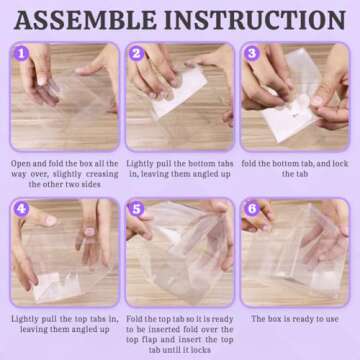 ASSEMBLE INSTRUCTION

1

Open and fold the box all the way over, slightly creasing the other two sides

2

Lightly pull the bottom tabs in, leaving them angled up

3

fold the bottom tab, and lock the tab

4

Lightly pull the top tabs in, leaving them angled up

5

Fold the top tab so it is ready to be inserted fold over the top flap and insert the top tab until it locks

6

The box is ready to use