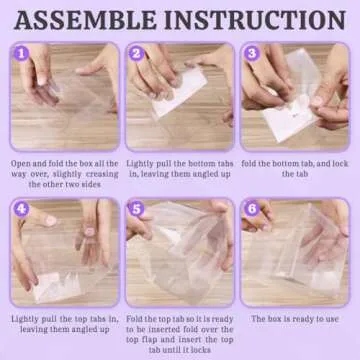 ASSEMBLE INSTRUCTION

1

Open and fold the box all the way over, slightly creasing the other two sides

2

Lightly pull the bottom tabs in, leaving them angled up

3

fold the bottom tab, and lock the tab

4

Lightly pull the top tabs in, leaving them angled up

5

Fold the top tab so it is ready to be inserted fold over the top flap and insert the top tab until it locks

6

The box is ready to use