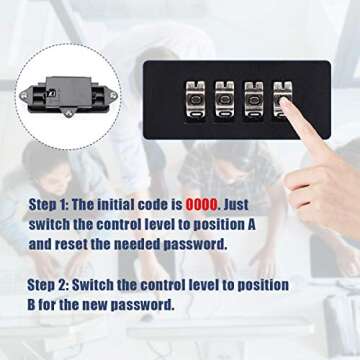 Step 1: The initial code is 0000. Just switch the control level to position A and reset the needed password.

Step 2: Switch the control level to position B for the new password.