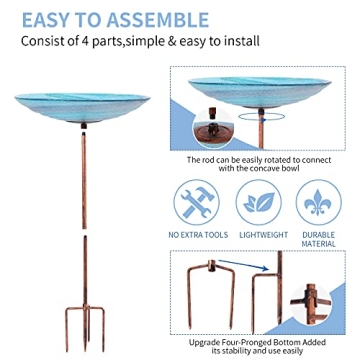 EASY TO ASSEMBLE
Consist of 4 parts,simple & easy to install

The rod can be easily rotated to connect with the concave bowl

NO EXTRA TOOLS

LIGHTWEIGHT

DURABLE MATERIAL

Upgrade Four-Pronged Bottom Added its stability and use easily