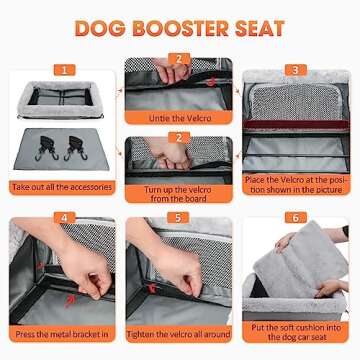 DOG BOOSTER SEAT

1
Take out all the accessories

2
Untie the Velcro

2
Turn up the velcro from the board

3
Place the Velcro at the position shown in the picture

4
Press the metal bracket in

5
Tighten the velcro all around

6
Put the soft cushion into the dog car seat