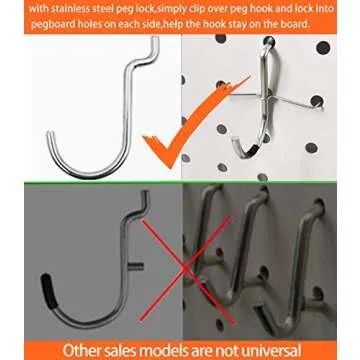 with stainless steel peg lock,simply clip over peg hook and lock into pegboard holes on each side,help the hook stay on the board.

Other sales models are not universal