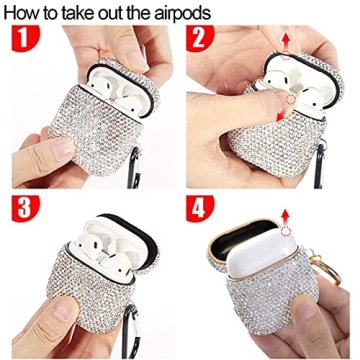 How to take out the airpods

1

2

3

4