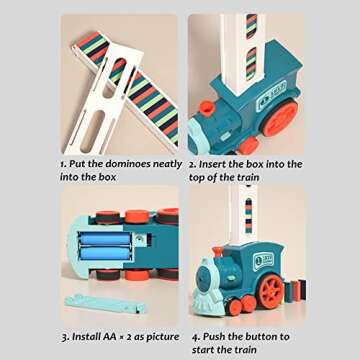 1. Put the dominoes neatly into the box

2. Insert the box into the top of the train

3. Install AA × 2 as picture

4. Push the button to start the train