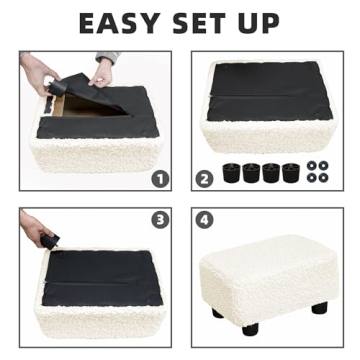 EASY SET UP

1

2

3

4