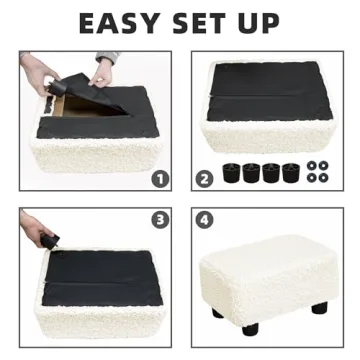 EASY SET UP

1

2

3

4