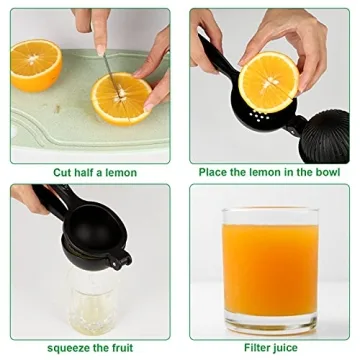 Cut half a lemon

Place the lemon in the bowl

squeeze the fruit

Filter juice