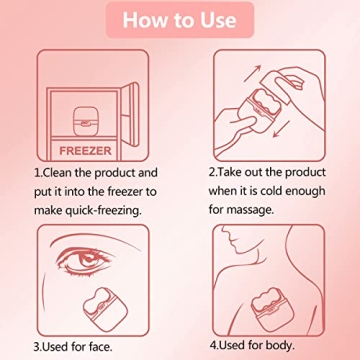 How to Use

FREEZER

1.Clean the product and put it into the freezer to make quick-freezing.

2.Take out the product when it is cold enough for massage.

3.Used for face.

4.Used for body.