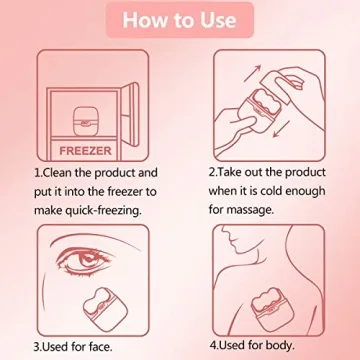 How to Use

FREEZER

1.Clean the product and put it into the freezer to make quick-freezing.

2.Take out the product when it is cold enough for massage.

3.Used for face.

4.Used for body.