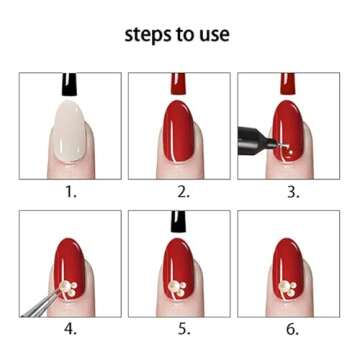 steps to use

1.

2.

3.

4.

5.

6.