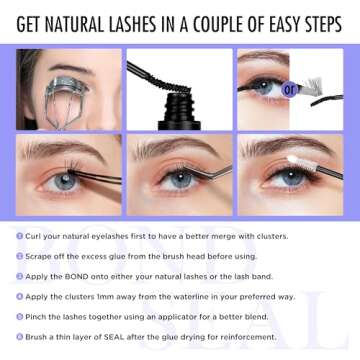 GET NATURAL LASHES IN A COUPLE OF EASY STEPS

or

BOND

SEAL

1 Curl your natural eyelashes first to have a better merge with clusters.

2 Scrape off the excess glue from the brush head before using.

3 Apply the BOND onto either your natural lashes or the lash band.

4 Apply the clusters 1mm away from the waterline in your preferred way.

5 Pinch the lashes together using an applicator for a better blend.

6 Brush a thin layer of SEAL after the glue drying for reinforcement.