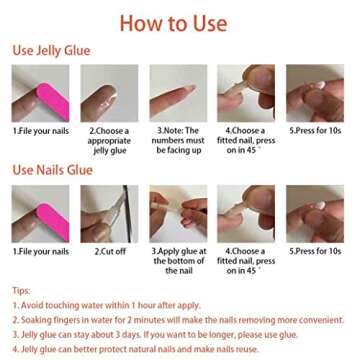 How to Use

Use Jelly Glue

1.File your nails

2.Choose a appropriate jelly glue

3.Note: The numbers must be facing up

4.Choose a fitted nail, press on in 45 °

5.Press for 10s

Use Nails Glue

1.File your nails

2.Cut off

3.Apply glue at the bottom of the nail

4.Choose a fitted nail, press on in 45 °

5.Press for 10s

Tips:
1. Avoid touching water within 1 hour after apply.
2. Soaking fingers in water for 2 minutes will make the nails removing more convenient.
3. Jelly glue can stay about 3 days. If you want to be longer, please use glue.
4. Jelly glue can better protect natural nails and make nails reuse.