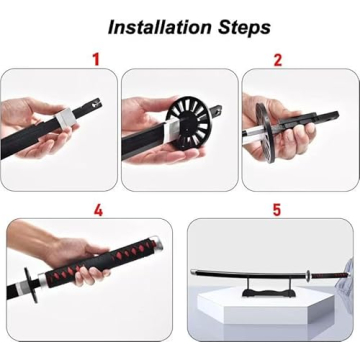 Installation Steps

1

2

4

5