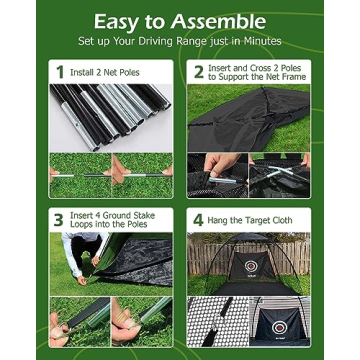 Easy to Assemble

Set up Your Driving Range just in Minutes

1 Install 2 Net Poles

2 Insert and Cross 2 Poles to Support the Net Frame

3 Insert 4 Ground Stake Loops into the Poles

4 Hang the Target Cloth