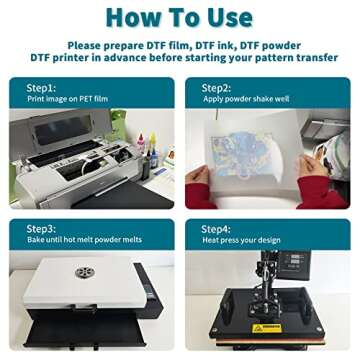 How To Use

Please prepare DTF film, DTF ink, DTF powder DTF printer in advance before starting your pattern transfer

Step1:
Print image on PET film

Step2:
Apply powder shake well

Step3:
Bake until hot melt powder melts

Step4:
Heat press your design