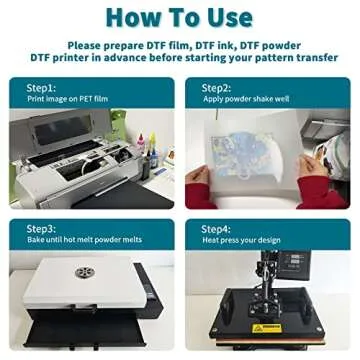 How To Use

Please prepare DTF film, DTF ink, DTF powder
DTF printer in advance before starting your pattern transfer

Step1:
Print image on PET film

Step2:
Apply powder shake well

Step3:
Bake until hot melt powder melts

Step4:
Heat press your design