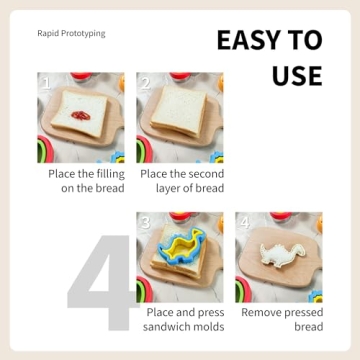 Rapid Prototyping

EASY TO USE

1

Place the filling on the bread

2

Place the second layer of bread

4

3

Place and press sandwich molds

4

Remove pressed bread