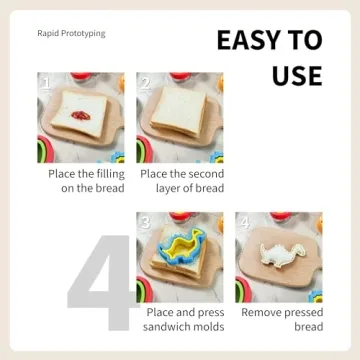 Rapid Prototyping

EASY TO USE

1

Place the filling on the bread

2

Place the second layer of bread

4

3

Place and press sandwich molds

4

Remove pressed bread