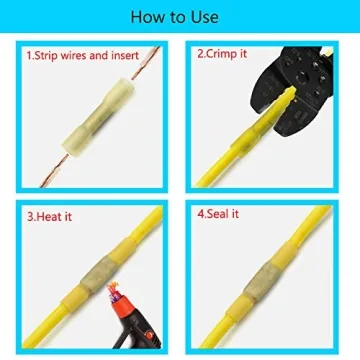 How to Use

1.Strip wires and insert

2.Crimp it

3.Heat it

4.Seal it