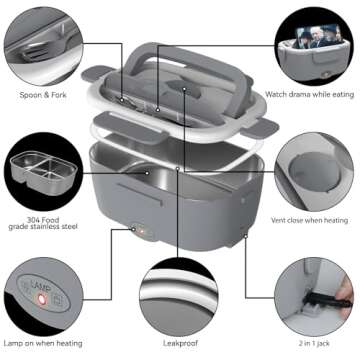 Spoon & Fork

Watch drama while eating

304 Food grade stainless steel

Vent close when heating

LAMP

Lamp on when heating

Leakproof

2 in 1 jack