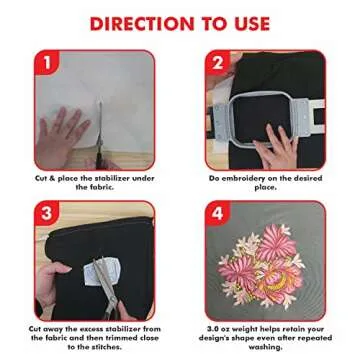 DIRECTION TO USE

1

Cut & place the stabilizer under the fabric.

2

Do embroidery on the desired place.

3

Cut away the excess stabilizer from the fabric and then trimmed close to the stitches.

4

3.0 oz weight helps retain your design's shape even after repeated washing.