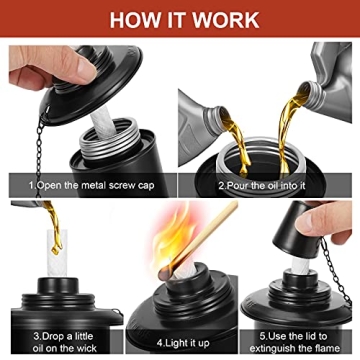 HOW IT WORK

1.Open the metal screw cap

2.Pour the oil into it

3.Drop a little oil on the wick

4.Light it up

5.Use the lid to extinguish the flame