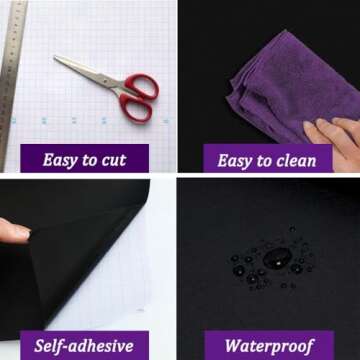 Easy to cut

Easy to clean

Self-adhesive

Waterproof