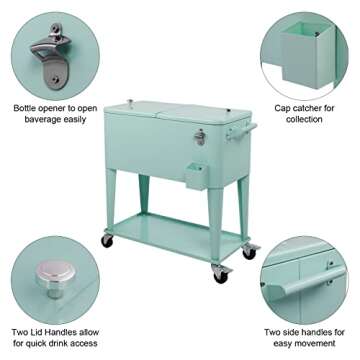 Bottle opener to open baverage easily

Cap catcher for collection

Two Lid Handles allow for quick drink access

Two side handles for easy movement