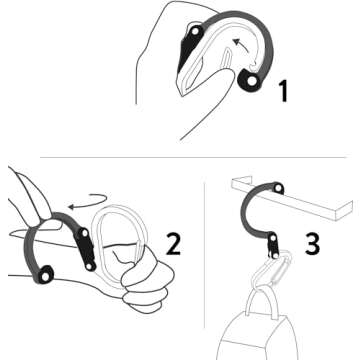 1

2

3