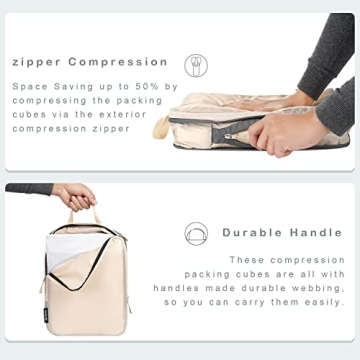 zipper Compression

Space Saving up to 50% by compressing the packing cubes via the exterior compression zipper

Durable Handle

These compression packing cubes are all with handles made durable webbing, so you can carry them easily.