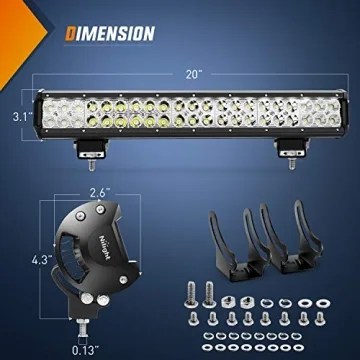 DIMENSION

20"

3.1"

2.6"

4.3"

Nilight

0.13"