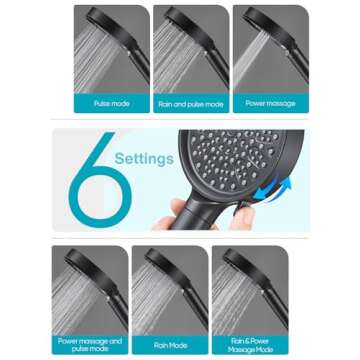 Pulse mode

Rain and pulse mode

Power massage

6 Settings

Power massage and pulse mode

Rain Mode

Rain & Power Massage Mode