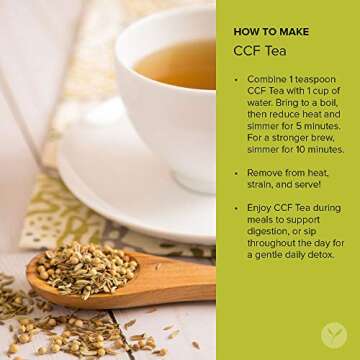 HOW TO MAKE
CCF Tea

• Combine 1 teaspoon CCF Tea with 1 cup of water. Bring to a boil, then reduce heat and simmer for 5 minutes. For a stronger brew, simmer for 10 minutes.

• Remove from heat, strain, and serve!

• Enjoy CCF Tea during meals to support digestion, or sip throughout the day for a gentle daily detox.