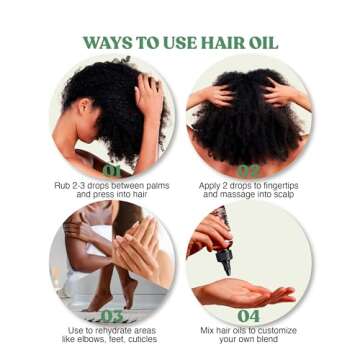 WAYS TO USE HAIR OIL

01
Rub 2-3 drops between palms and press into hair

02
Apply 2 drops to fingertips and massage into scalp

03
Use to rehydrate areas like elbows, feet, cuticles

04
Mix hair oils to customize your own blend