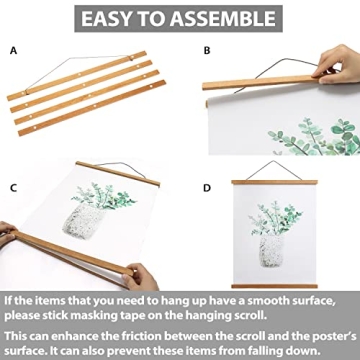 EASY TO ASSEMBLE

A

B

C

D

If the items that you need to hang up have a smooth surface, please stick masking tape on the hanging scroll.

This can enhance the friction between the scroll and the poster's surface. It can also prevent these items from falling down.