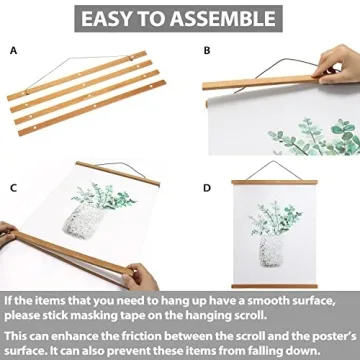 EASY TO ASSEMBLE

A

B

C

D

If the items that you need to hang up have a smooth surface, please stick masking tape on the hanging scroll.

This can enhance the friction between the scroll and the poster's surface. It can also prevent these items from falling down.