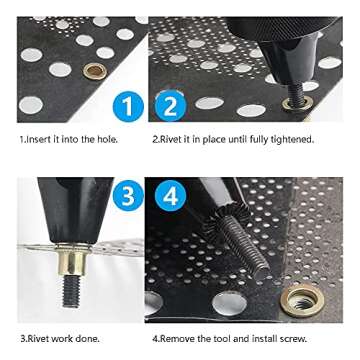 1

2

1.Insert it into the hole.

2.Rivet it in place until fully tightened.

3

4

3.Rivet work done.

4.Remove the tool and install screw.