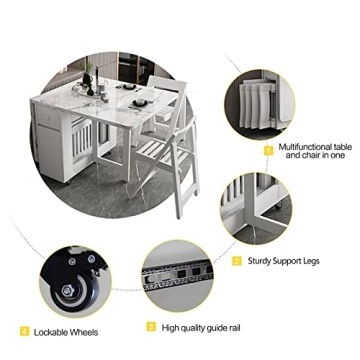 1 Multifunctional table and chair in one

2 Sturdy Support Legs

3 High quality guide rail

4 Lockable Wheels