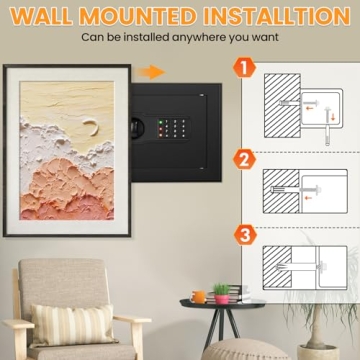 WALL MOUNTED INSTALLTION

Can be installed anywhere you want

1

2

3