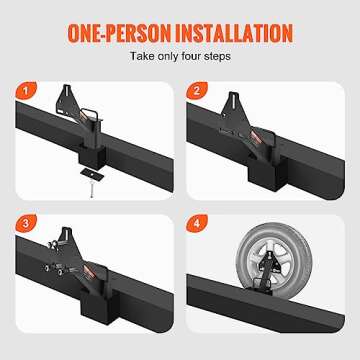 ONE-PERSON INSTALLATION

Take only four steps

1

2

3

4