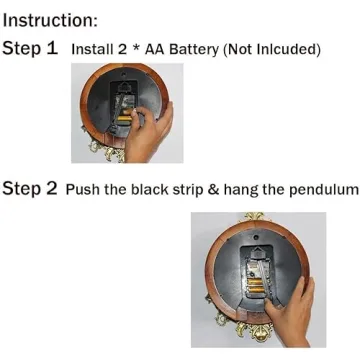 Instruction:

Step 1 Install 2 * AA Battery (Not Inlcuded)

Step 2 Push the black strip & hang the pendulum