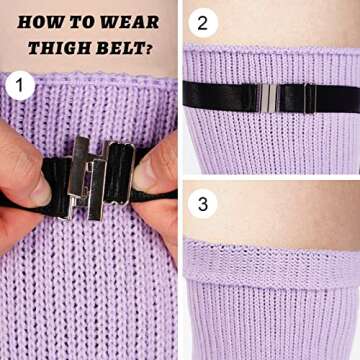 HOW TO WEAR THIGH BELT?

1

2

3