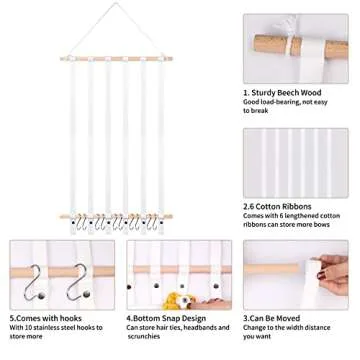 1. Sturdy Beech Wood
Good load-bearing, not easy to break

2.6 Cotton Ribbons
Comes with 6 lengthened cotton ribbons can store more bows

5.Comes with hooks
With 10 stainless steel hooks to store more

4.Bottom Snap Design
Can store hair ties, headbands and scrunchies

3.Can Be Moved
Change to the width distance you want